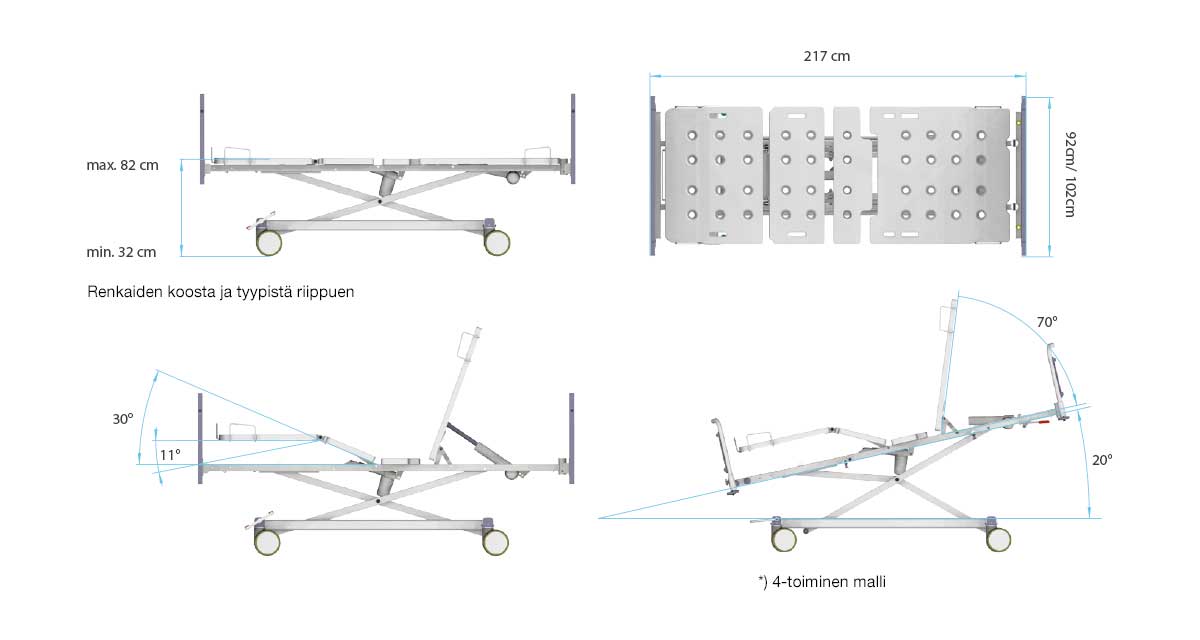 max. 82 cm

min. 32 cm

Renkaiden koosta ja tyypistä riippuen

217 cm

92cm/ 102cm

30°

11°

70°

20°

*) 4-toiminen malli